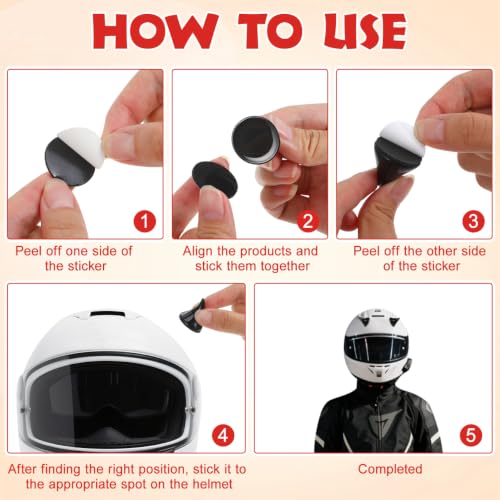 HOW TO USE

1

Peel off one side of the sticker

2

Align the products and stick them together

3

Peel off the other side of the sticker

4

After finding the right position, stick it to the appropriate spot on the helmet

5

Completed