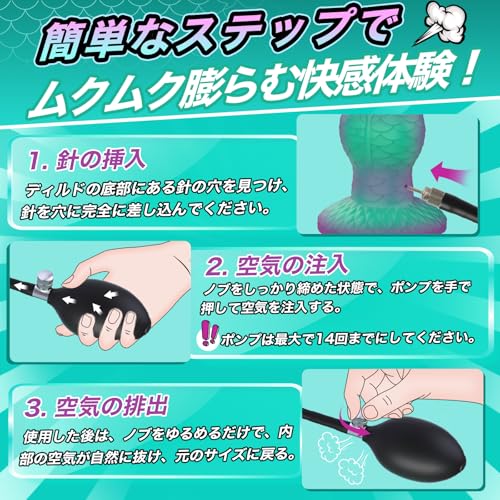 簡単なステップで
ムクムク膨らむ快感体験！

1. 針の挿入
ディルドの底部にある針の穴を見つけ、針を穴に完全に差し込んでください。

2. 空気の注入
ノブをしっかり締めた状態で、ポンプを手で押して空気を注入する。
!! ポンプは最大で14回までにしてください。

3. 空気の排出
使用した後は、ノブをゆるめるだけで、内部の空気が自然に抜け、元のサイズに戻る。