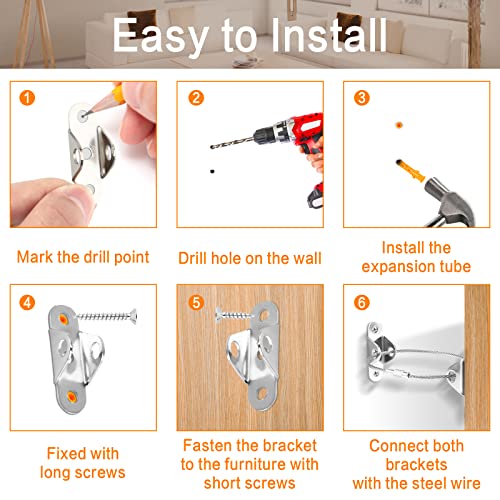 Easy to Install

1
Mark the drill point

2
Drill hole on the wall

3
Install the expansion tube

4
Fixed with long screws

5
Fasten the bracket to the furniture with short screws

6
Connect both brackets with the steel wire