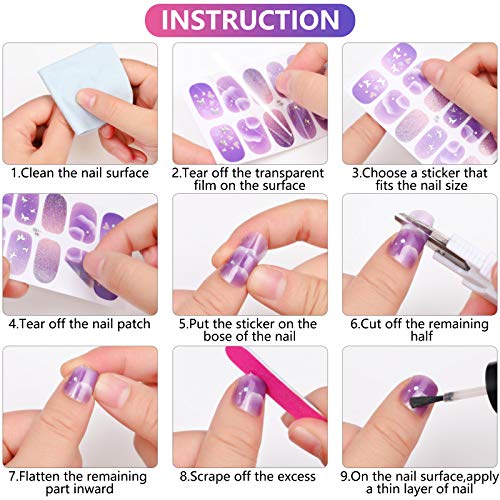 INSTRUCTION

1.Clean the nail surface

2.Tear off the transparent film on the surface

3.Choose a sticker that fits the nail size

4.Tear off the nail patch

5.Put the sticker on the bose of the nail

6.Cut off the remaining half

7.Flatten the remaining part inward

8.Scrape off the excess

9.On the nail surface,apply a thin layer of nail