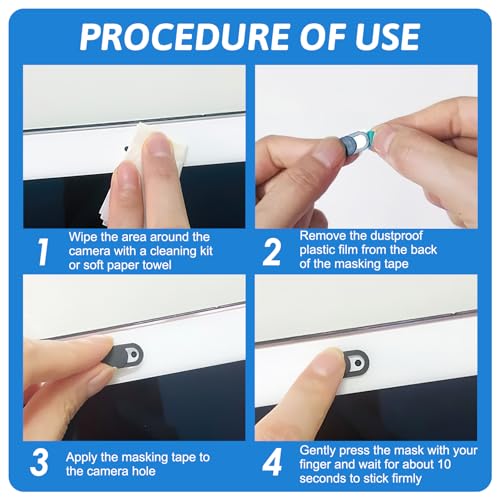 PROCEDURE OF USE

1 Wipe the area around the camera with a cleaning kit or soft paper towel

2 Remove the dustproof plastic film from the back of the masking tape

3 Apply the masking tape to the camera hole

4 Gently press the mask with your finger and wait for about 10 seconds to stick firmly