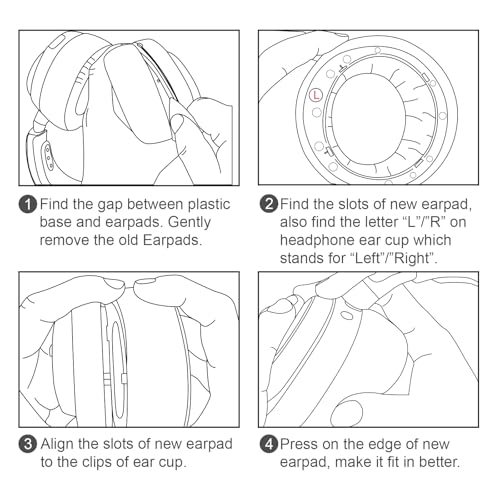 L

1 Find the gap between plastic base and earpads. Gently remove the old Earpads.

2 Find the slots of new earpad, also find the letter “L”/”R” on headphone ear cup which stands for “Left”/”Right”.

3 Align the slots of new earpad to the clips of ear cup.

4 Press on the edge of new earpad, make it fit in better.