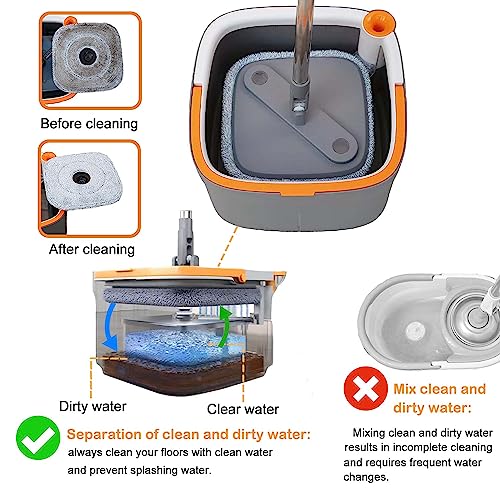 Before cleaning

After cleaning

Dirty water

Clear water

Separation of clean and dirty water:
always clean your floors with clean water and prevent splashing water.

Mix clean and dirty water:

Mixing clean and dirty water results in incomplete cleaning and requires frequent water changes.