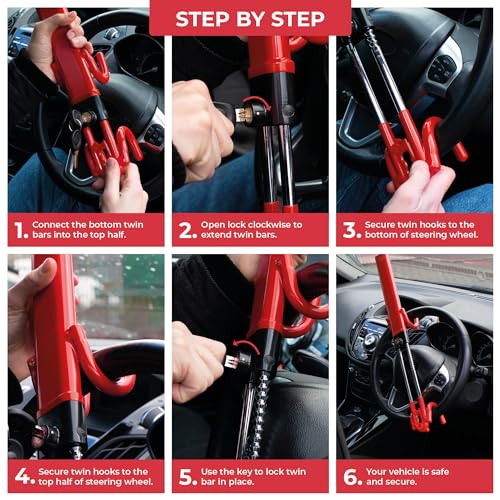 STEP BY STEP

1. Connect the bottom twin bars into the top half.

2. Open lock clockwise to extend twin bars.

3. Secure twin hooks to the bottom of steering wheel.

4. Secure twin hooks to the top half of steering wheel.

5. Use the key to lock twin bar in place.

6. Your vehicle is safe and secure.