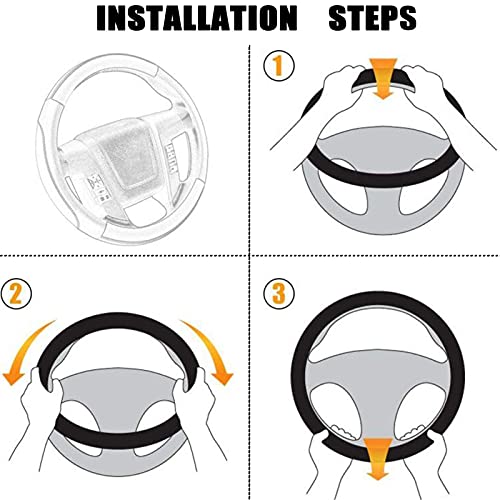 INSTALLATION STEPS

1

2

3