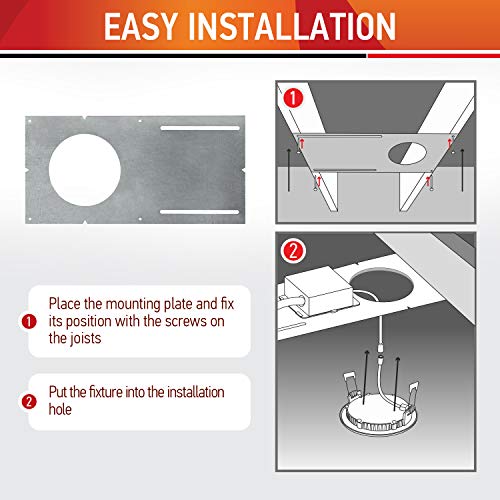 EASY INSTALLATION

1

2

1 Place the mounting plate and fix its position with the screws on the joists

2 Put the fixture into the installation hole