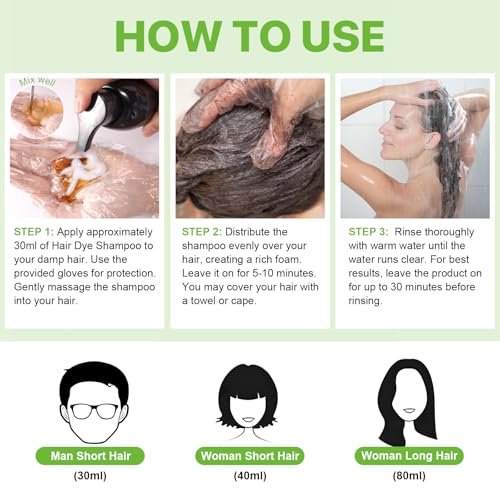 HOW TO USE

Mix well

STEP 1: Apply approximately 30ml of Hair Dye Shampoo to your damp hair. Use the provided gloves for protection. Gently massage the shampoo into your hair.

STEP 2: Distribute the shampoo evenly over your hair, creating a rich foam. Leave it on for 5-10 minutes. You may cover your hair with a towel or cape.

STEP 3: Rinse thoroughly with warm water until the water runs clear. For best results, leave the product on for up to 30 minutes before rinsing.

Man Short Hair
(30ml)

Woman Short Hair
(40ml)

Woman Long Hair
(80ml)