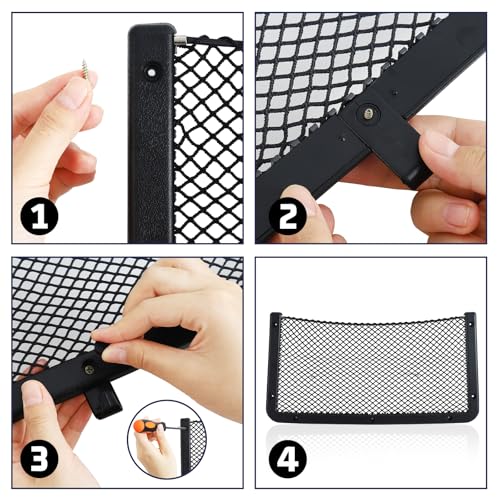 1
2
3
4