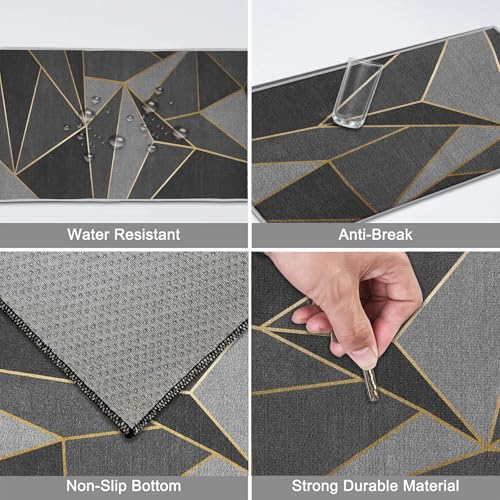 Water Resistant

Anti-Break

Non-Slip Bottom

Strong Durable Material