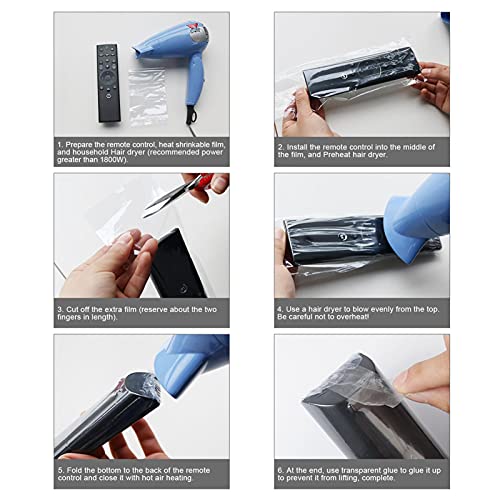 1. Prepare the remote control, heat shrinkable film, and household Hair dryer (recommended power greater than 1800W).

2. Install the remote control into the middle of the film, and Preheat hair dryer.

3. Cut off the extra film (reserve about the two fingers in length).

4. Use a hair dryer to blow evenly from the top. Be careful not to overheat!

5. Fold the bottom to the back of the remote control and close it with hot air heating.

6. At the end, use transparent glue to glue it up to prevent it from lifting, complete.