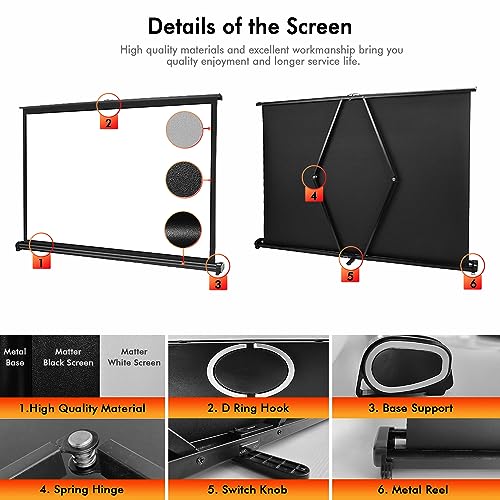 Details of the Screen

High quality materials and excellent workmanship bring you quality enjoyment and longer service life.

2

1

3

4

5

6

Metal Base

Matter Black Screen

Matter White Screen

1.High Quality Material

2. D Ring Hook

3. Base Support

4. Spring Hinge

5. Switch Knob

6. Metal Reel