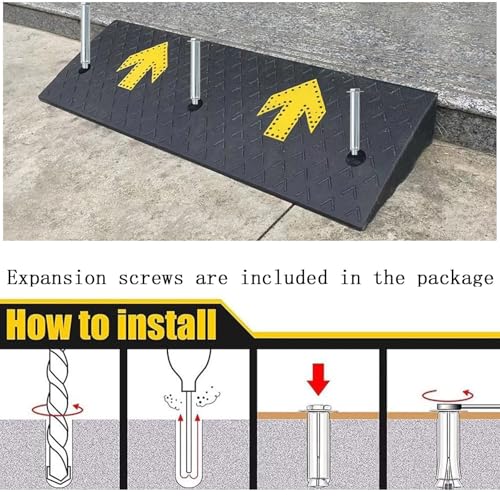 Expansion screws are included in the package

How to install