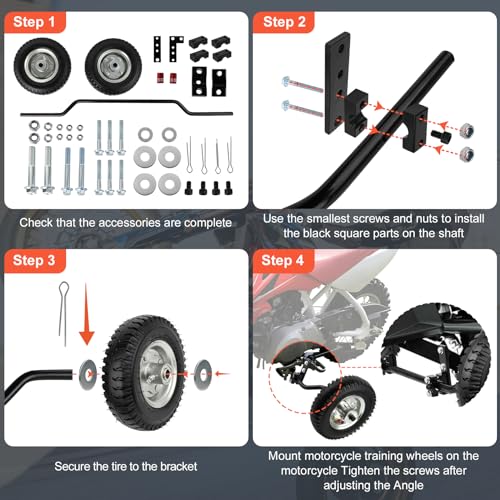 Step 1

Check that the accessories are complete

Step 2

Use the smallest screws and nuts to install the black square parts on the shaft

Step 3

Secure the tire to the bracket

Step 4

Mount motorcycle training wheels on the motorcycle Tighten the screws after adjusting the Angle