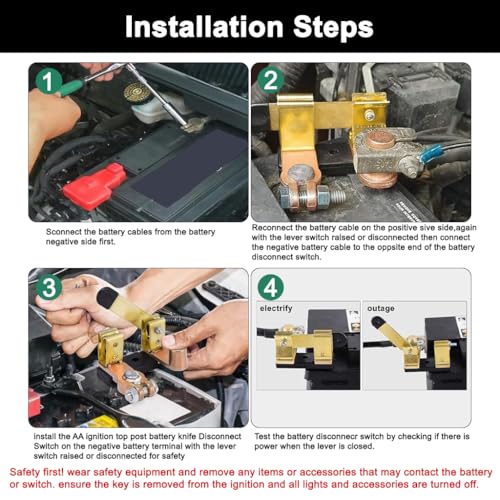 Installation Steps

1

Sconnect the battery cables from the battery negative side first.

2

Reconnect the battery cable on the positive sive side,again with the lever switch raised or disconnected then connect the negative battery cable to the oppsite end of the battery disconnect switch.

3

install the AA ignition top post battery knife Disconnect Switch on the negative battery terminal with the lever switch raised or disconnected for safety

4

electrify

outage

Test the battery disconnecr switch by checking if there is power when the lever is closed.

Safety first! wear safety equipment and remove any items or accessories that may contact the battery or switch. ensure the key is removed from the ignition and all lights and accessories are turned off.