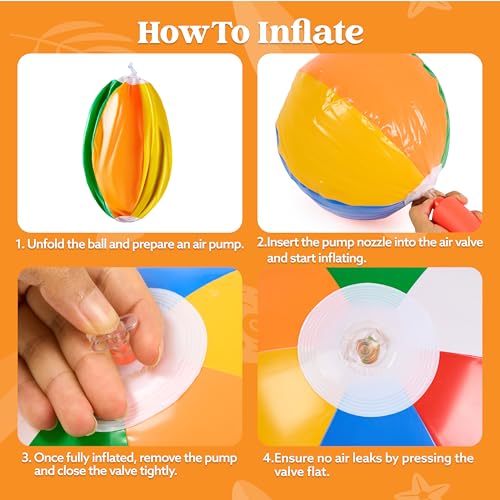 How To Inflate

1. Unfold the ball and prepare an air pump.

2.Insert the pump nozzle into the air valve and start inflating.

3. Once fully inflated, remove the pump and close the valve tightly.

4.Ensure no air leaks by pressing the valve flat.