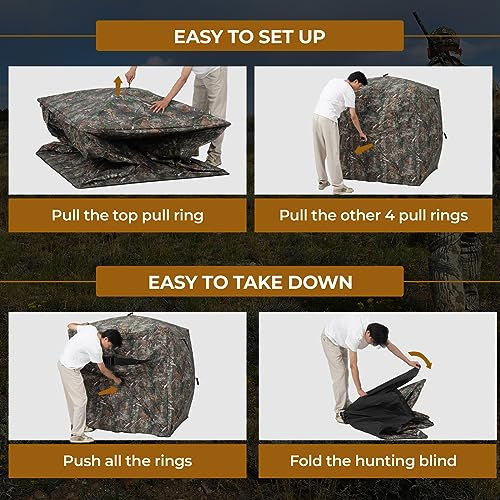 EASY TO SET UP

Pull the top pull ring

Pull the other 4 pull rings

EASY TO TAKE DOWN

Push all the rings

Fold the hunting blind