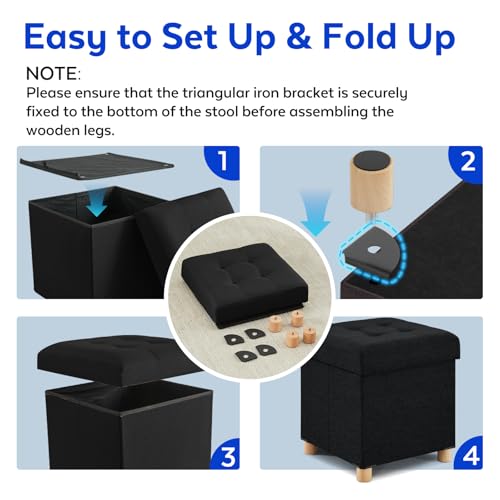 Easy to Set Up & Fold Up

NOTE:
Please ensure that the triangular iron bracket is securely fixed to the bottom of the stool before assembling the wooden legs.

1

2

3

4