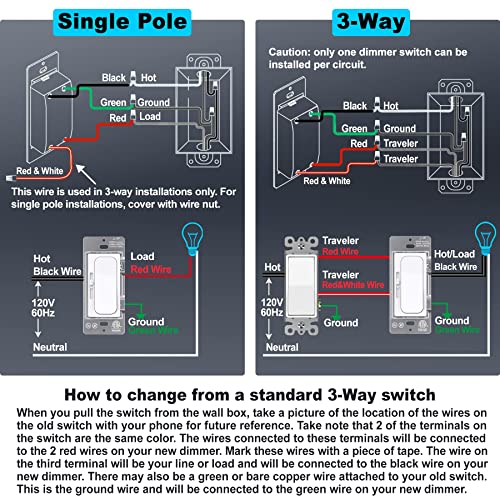 Single Pole

Black Hot
Green Ground
Red Load

Red & White

This wire is used in 3-way installations only. For single pole installations, cover with wire nut.

Hot
Black Wire
Load
Red Wire
120V
60Hz
Ground
Green Wire
Neutral

3-Way

Caution: only one dimmer switch can be installed per circuit.

Black Hot
Green Ground
Red Traveler
Traveler
Red & White

Traveler
Red Wire
Hot
Traveler
Red&White Wire
Hot/Load
Black Wire
120V
60Hz
Ground
Ground
Green Wire
Neutral

How to change from a standard 3-Way switch

When you pull the switch from the wall box, take a picture of the location of the wires on the old switch with your phone for future reference. Take note that 2 of the terminals on the switch are the same color. The wires connected to these terminals will be connected to the 2 red wires on your new dimmer. Mark these wires with a piece of tape. The wire on the third terminal will be your line or load and will be connected to the black wire on your new dimmer. There may also be a green or bare copper wire attached to your old switch. This is the ground wire and will be connected to the green wire on your new dimmer.