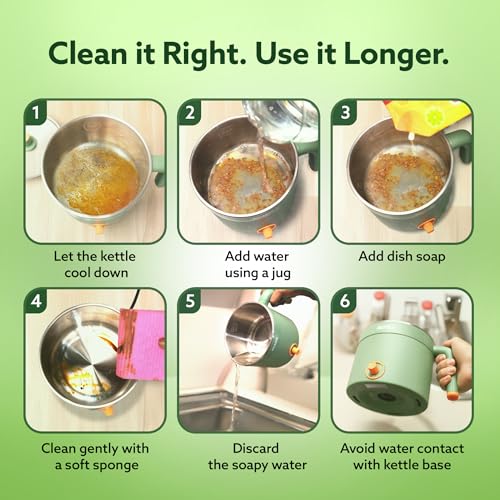 Clean it Right. Use it Longer.

1
Let the kettle cool down

2
Add water using a jug

3
Add dish soap

4
Clean gently with a soft sponge

5
Discard the soapy water

6
Avoid water contact with kettle base