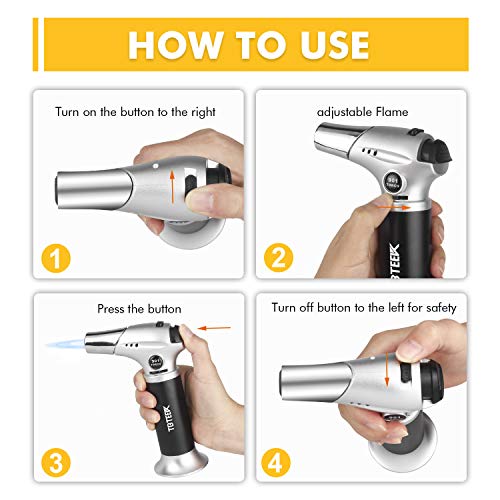 HOW TO USE

Turn on the button to the right

1

adjustable Flame

TBTEEK

2

Press the button

TBTEEK

3

Turn off button to the left for safety

4