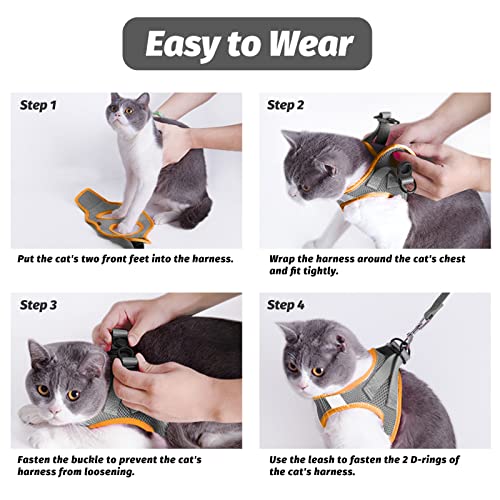 Easy to Wear

Step 1

Put the cat's two front feet into the harness.

Step 2

Wrap the harness around the cat's chest and fit tightly.

Step 3

Fasten the buckle to prevent the cat's harness from loosening.

Step 4

Use the leash to fasten the 2 D-rings of the cat's harness.