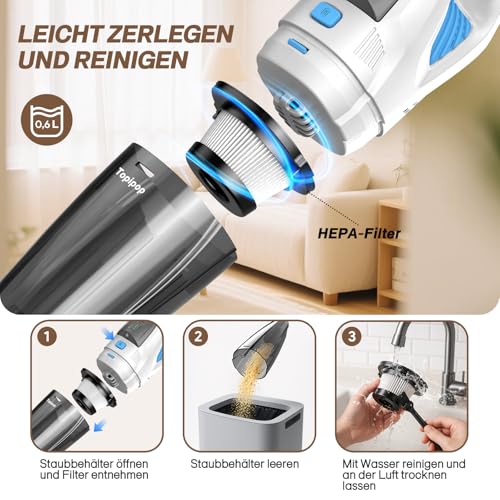 LEICHT ZERLEGEN UND REINIGEN

0,6 L

Topipop

HEPA-Filter

1

Staubbehälter öffnen und Filter entnehmen

2

Staubbehälter leeren

3

Mit Wasser reinigen und an der Luft trocknen lassen