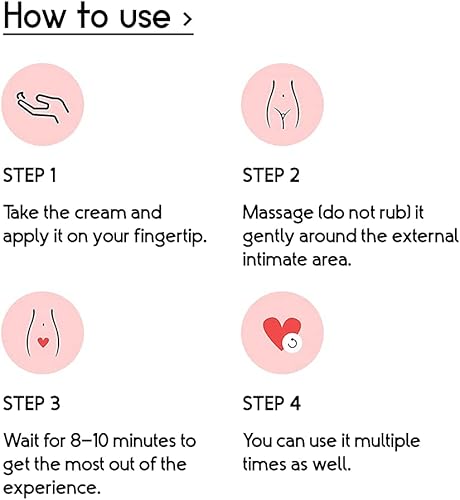 How to use ›

STEP 1

Take the cream and apply it on your fingertip.

STEP 2

Massage (do not rub) it gently around the external intimate area.

STEP 3

Wait for 8–10 minutes to get the most out of the experience.

STEP 4

You can use it multiple times as well.