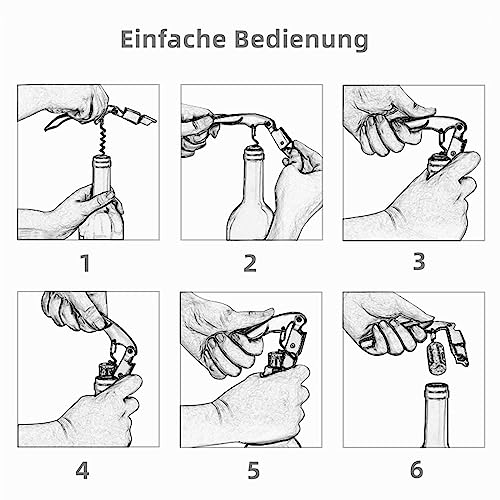 Einfache Bedienung

1

2

3

4

5

6