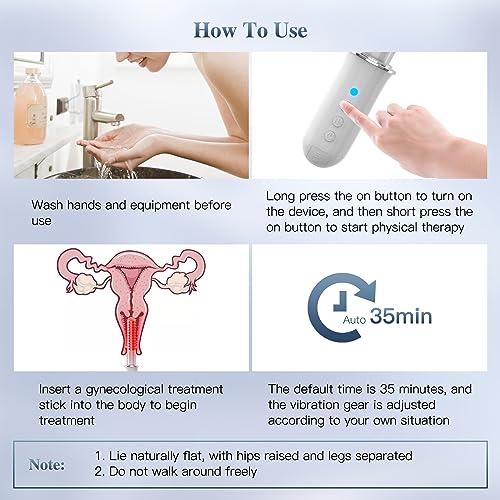 How To Use

Wash hands and equipment before use

Long press the on button to turn on the device, and then short press the on button to start physical therapy

Auto 35min

Insert a gynecological treatment stick into the body to begin treatment

The default time is 35 minutes, and the vibration gear is adjusted according to your own situation

Note:
1. Lie naturally flat, with hips raised and legs separated
2. Do not walk around freely