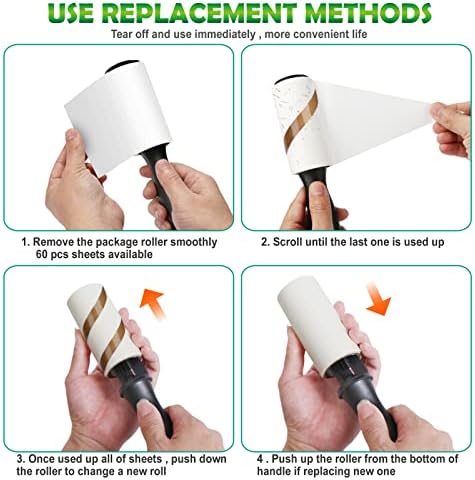 USE REPLACEMENT METHODS

Tear off and use immediately , more convenient life

1. Remove the package roller smoothly
60 pcs sheets available

2. Scroll until the last one is used up

3. Once used up all of sheets , push down the roller to change a new roll

4 . Push up the roller from the bottom of handle if replacing new one