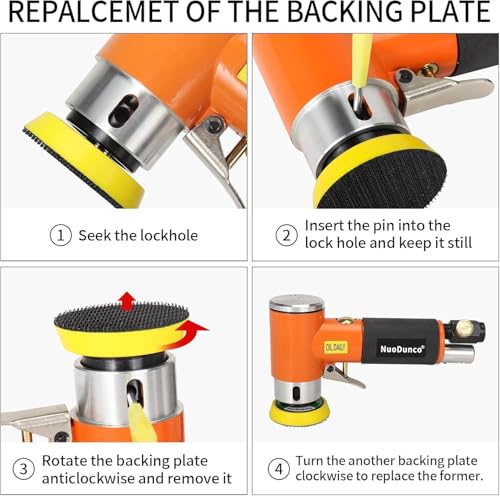 REPALCEMET OF THE BACKING PLATE

① Seek the lockhole

② Insert the pin into the lock hole and keep it still

③ Rotate the backing plate anticlockwise and remove it

OIL DAILY

NuoDunco®

④ Turn the another backing plate clockwise to replace the former.