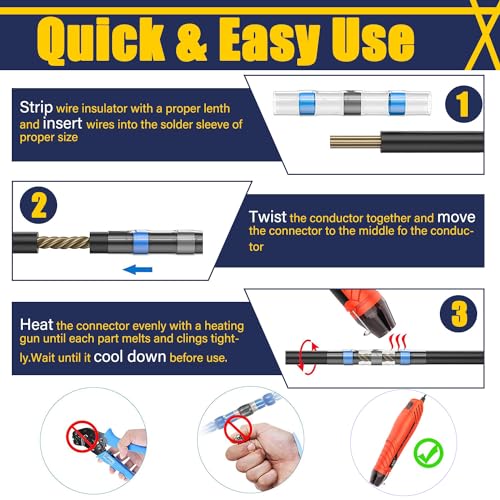 Quick & Easy Use

Strip wire insulator with a proper lenth and insert wires into the solder sleeve of proper size

1

2

Twist the conductor together and move the connector to the middle fo the conductor

Heat the connector evenly with a heating gun until each part melts and clings tightly.Wait until it cool down before use.

3