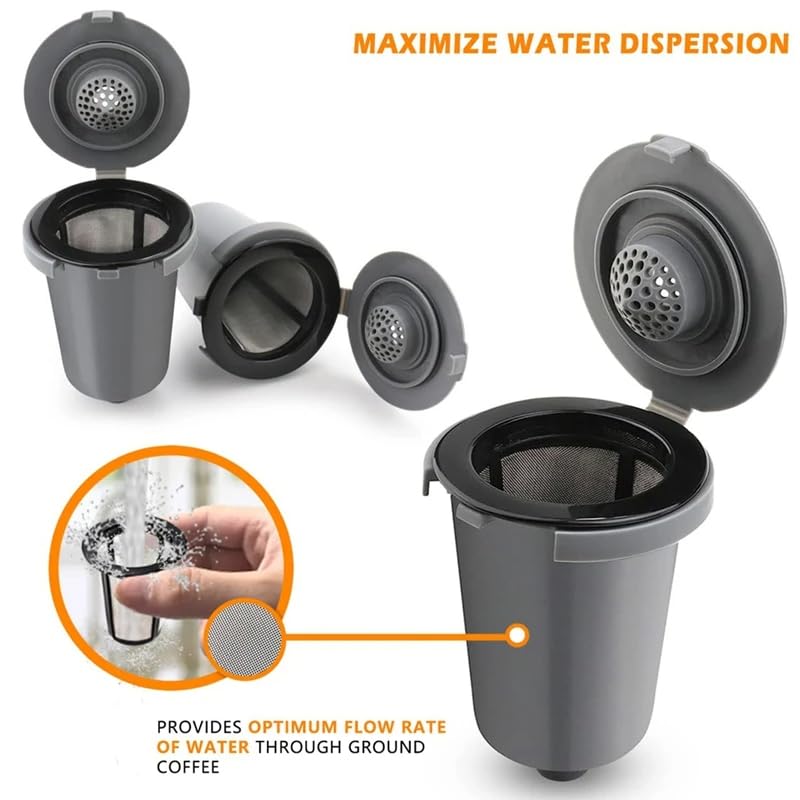 MAXIMIZE WATER DISPERSION

PROVIDES OPTIMUM FLOW RATE OF WATER THROUGH GROUND COFFEE