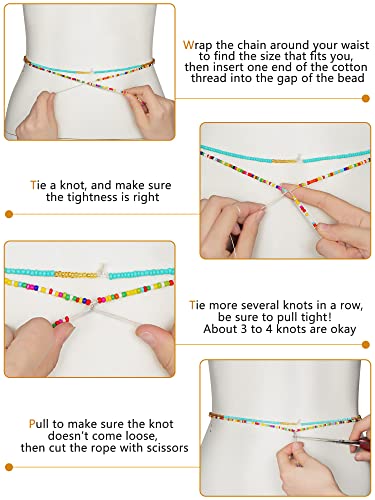 Wrap the chain around your waist to find the size that fits you, then insert one end of the cotton thread into the gap of the bead

Tie a knot, and make sure the tightness is right

Tie more several knots in a row, be sure to pull tight! About 3 to 4 knots are okay

Pull to make sure the knot doesn't come loose, then cut the rope with scissors