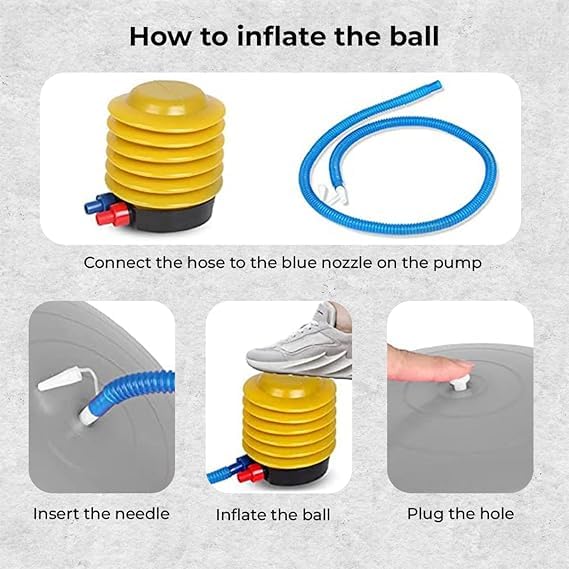 How to inflate the ball

Connect the hose to the blue nozzle on the pump

Insert the needle

Inflate the ball

Plug the hole