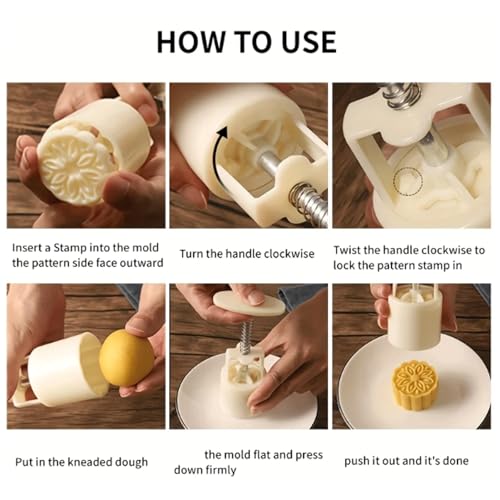 HOW TO USE

Insert a Stamp into the mold the pattern side face outward

Turn the handle clockwise

Twist the handle clockwise to lock the pattern stamp in

Put in the kneaded dough

the mold flat and press down firmly

push it out and it's done