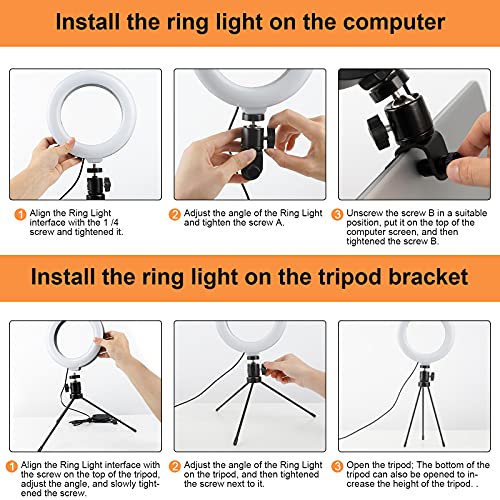 Install the ring light on the computer

1 Align the Ring Light interface with the 1 /4 screw and tightened it.

2 Adjust the angle of the Ring Light and tighten the screw A.

3 Unscrew the screw B in a suitable position, put it on the top of the computer screen, and then tightened the screw B.

Install the ring light on the tripod bracket

1 Align the Ring Light interface with the screw on the top of the tripod, adjust the angle, and slowly tightened the screw.

2 Adjust the angle of the Ring Light on the tripod, and then tightened the screw next to it.

3 Open the tripod; The bottom of the tripod can also be opened to increase the height of the tripod. .