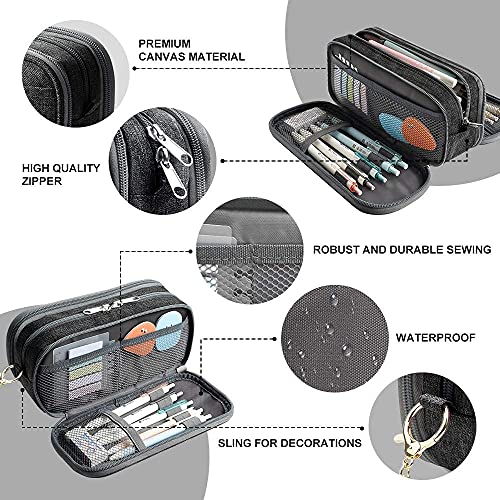 PREMIUM CANVAS MATERIAL

HIGH QUALITY ZIPPER

ROBUST AND DURABLE SEWING

WATERPROOF

SLING FOR DECORATIONS