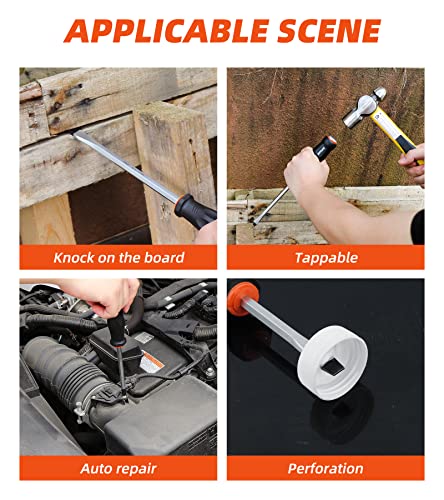 APPLICABLE SCENE

Knock on the board

Tappable

Auto repair

Perforation