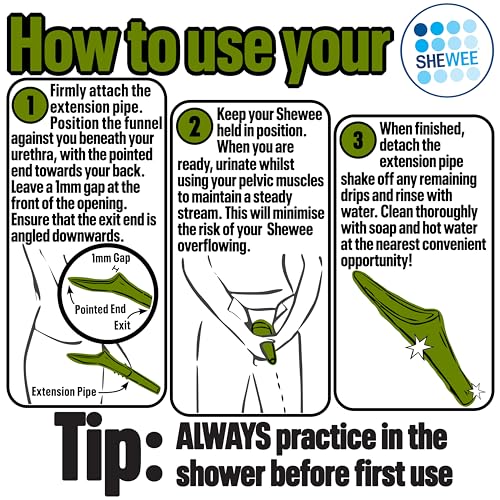 How to use your

SHEWEE

1 Firmly attach the extension pipe. Position the funnel against you beneath your urethra, with the pointed end towards your back. Leave a 1mm gap at the front of the opening. Ensure that the exit end is angled downwards.

1mm Gap

Pointed End

Exit

Extension Pipe

2 Keep your Shewee held in position. When you are ready, urinate whilst using your pelvic muscles to maintain a steady stream. This will minimise the risk of your Shewee overflowing.

3 When finished, detach the extension pipe shake off any remaining drips and rinse with water. Clean thoroughly with soap and hot water at the nearest convenient opportunity!

Tip: ALWAYS practice in the shower before first use