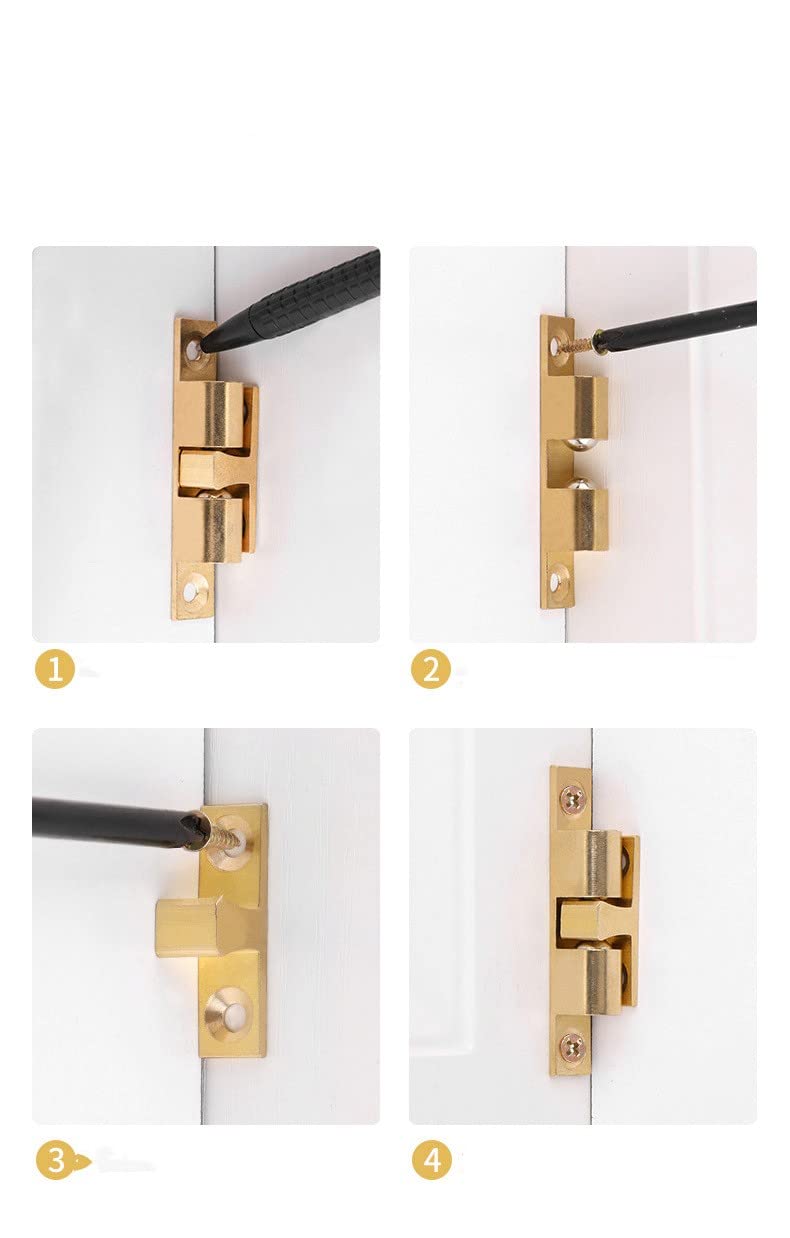 1

2

3

4