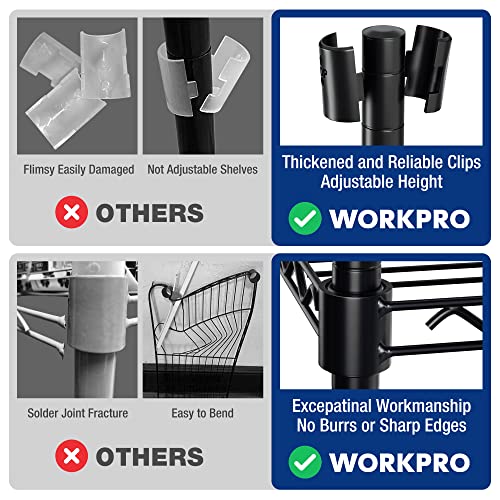 Flimsy Easily Damaged

Not Adjustable Shelves

OTHERS

Thickened and Reliable Clips
Adjustable Height

WORKPRO

Solder Joint Fracture

Easy to Bend

OTHERS

Excepatinal Workmanship
No Burrs or Sharp Edges

WORKPRO