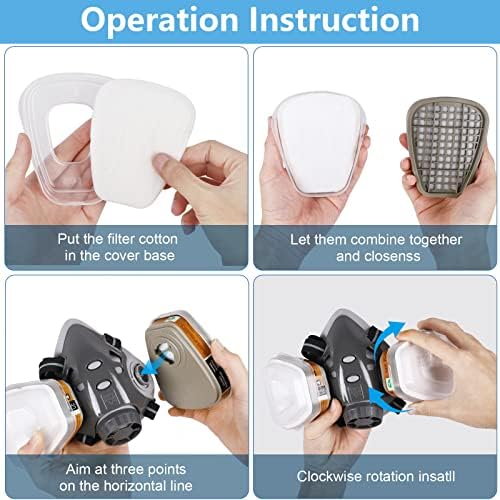 Operation Instruction

Put the filter cotton in the cover base

Let them combine together and closenss

Aim at three points on the horizontal line

Clockwise rotation insatll