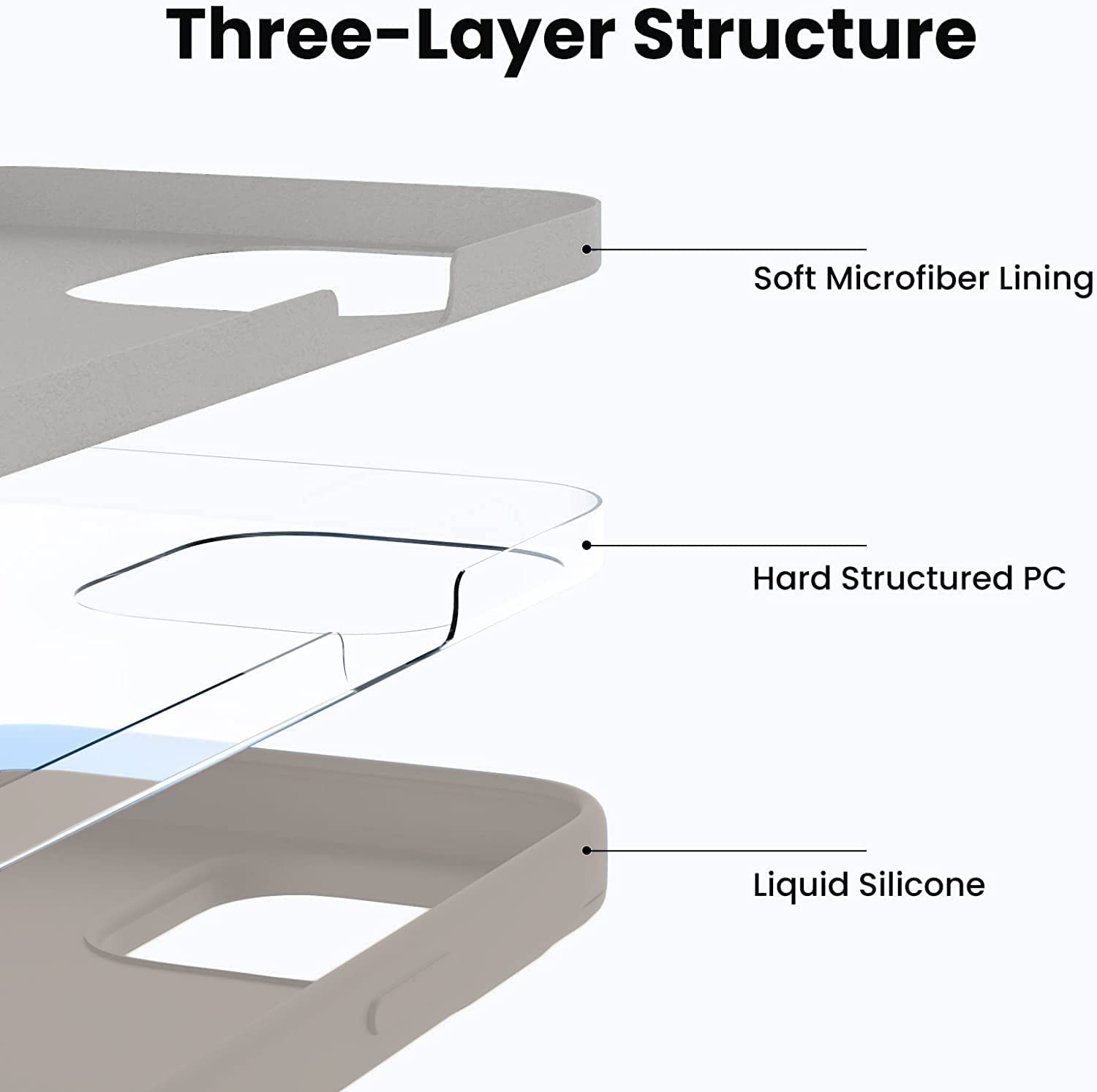 Three-Layer Structure

Soft Microfiber Lining

Hard Structured PC

Liquid Silicone