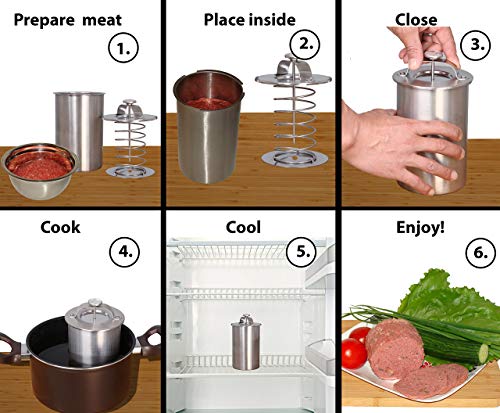 Prepare meat
1.

Place inside
2.

Close
3.

Cook
4.

Cool
5.

Enjoy!
6.