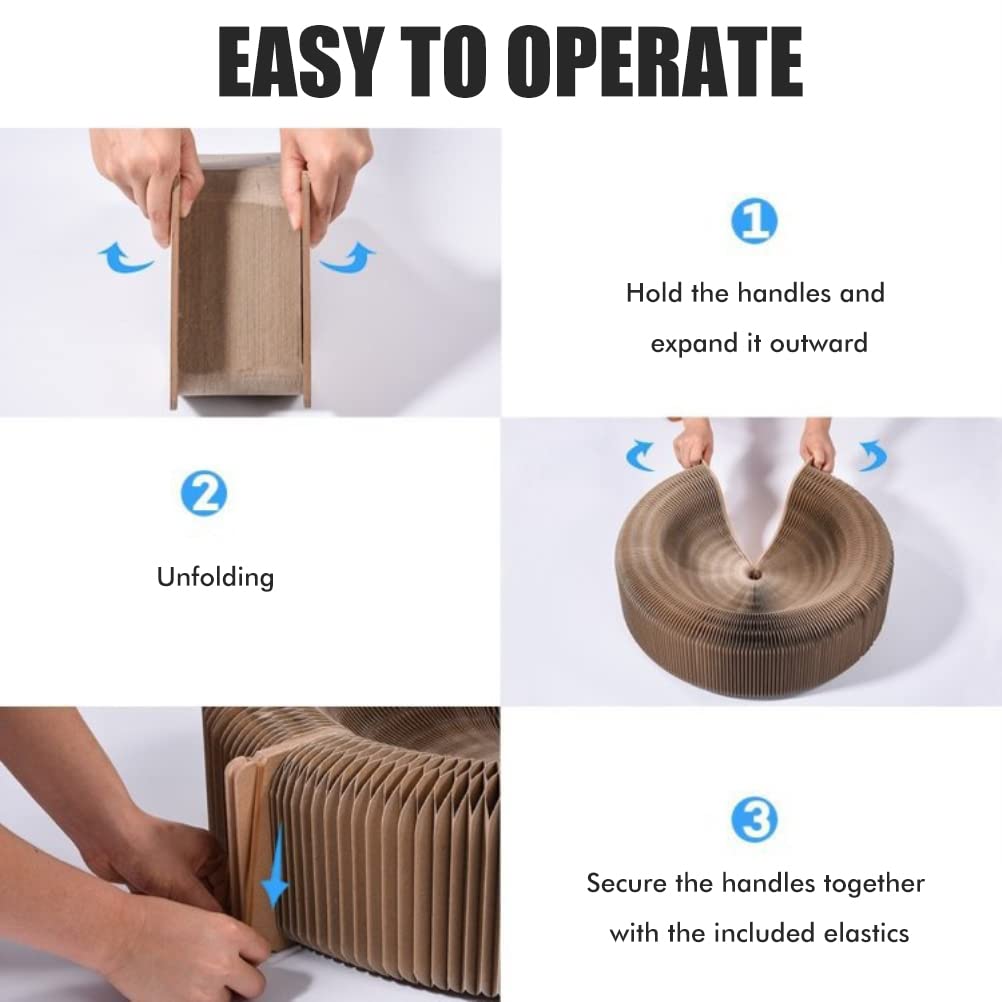 EASY TO OPERATE

1

Hold the handles and expand it outward

2

Unfolding

3

Secure the handles together with the included elastics