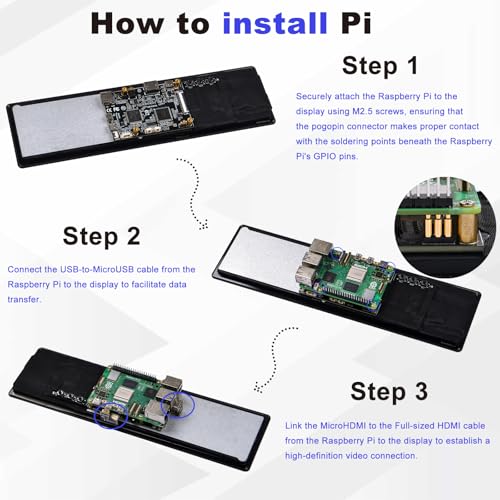 How to install Pi

Step 1

Securely attach the Raspberry Pi to the display using M2.5 screws, ensuring that the pogopin connector makes proper contact with the soldering points beneath the Raspberry Pi's GPIO pins.

Step 2

Connect the USB-to-MicroUSB cable from the Raspberry Pi to the display to facilitate data transfer.

Step 3

Link the MicroHDMI to the Full-sized HDMI cable from the Raspberry Pi to the display to establish a high-definition video connection.