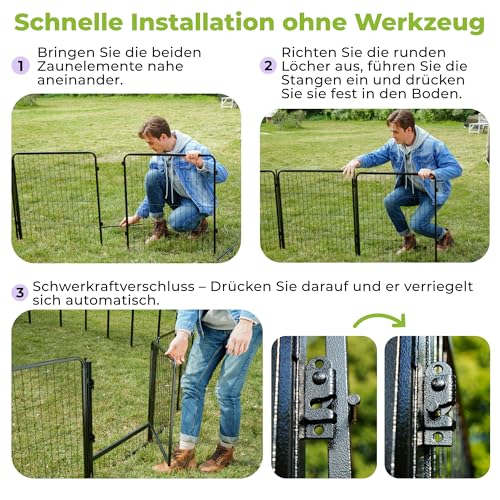 Schnelle Installation ohne Werkzeug

1 Bringen Sie die beiden Zaunelemente nahe aneinander.

2 Richten Sie die runden Löcher aus, führen Sie die Stangen ein und drücken Sie sie fest in den Boden.

3 Schwerkraftverschluss – Drücken Sie darauf und er verriegelt sich automatisch.