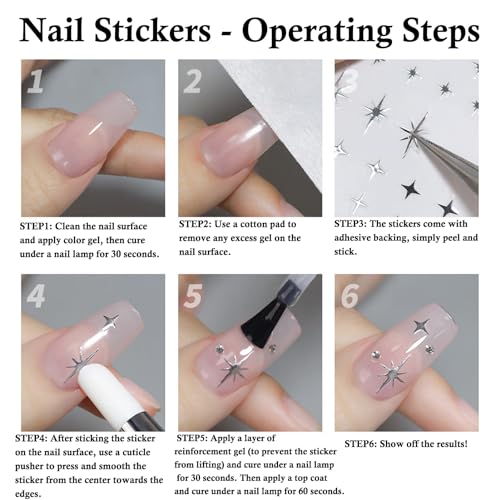 Nail Stickers - Operating Steps

1

STEP1: Clean the nail surface and apply color gel, then cure under a nail lamp for 30 seconds.

2

STEP2: Use a cotton pad to remove any excess gel on the nail surface.

3

STEP3: The stickers come with adhesive backing, simply peel and stick.

4

STEP4: After sticking the sticker on the nail surface, use a cuticle pusher to press and smooth the sticker from the center towards the edges.

5

STEP5: Apply a layer of reinforcement gel (to prevent the sticker from lifting) and cure under a nail lamp for 30 seconds. Then apply a top coat and cure under a nail lamp for 60 seconds.

6

STEP6: Show off the results!