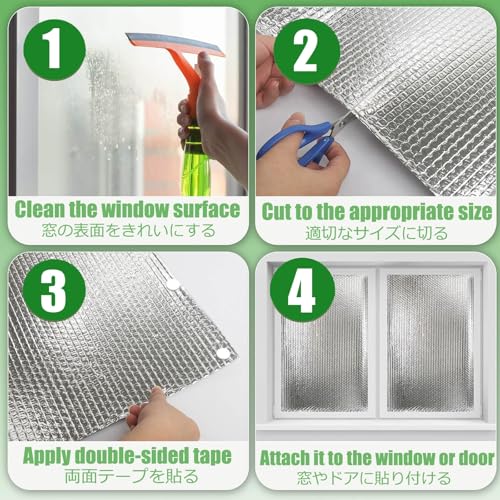 1

Clean the window surface
窓の表面をきれいにする

2

Cut to the appropriate size
適切なサイズに切る

3

Apply double-sided tape
両面テープを貼る

4

Attach it to the window or door
窓やドアに貼り付ける